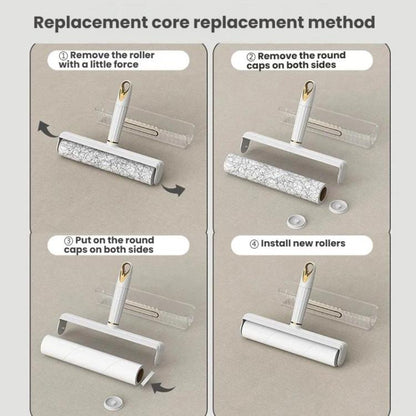 Replacement core replacement method

① Remove the roller with a little force

② Remove the round caps on both sides

③ Put on the round caps on both sides

④ Install new rollers