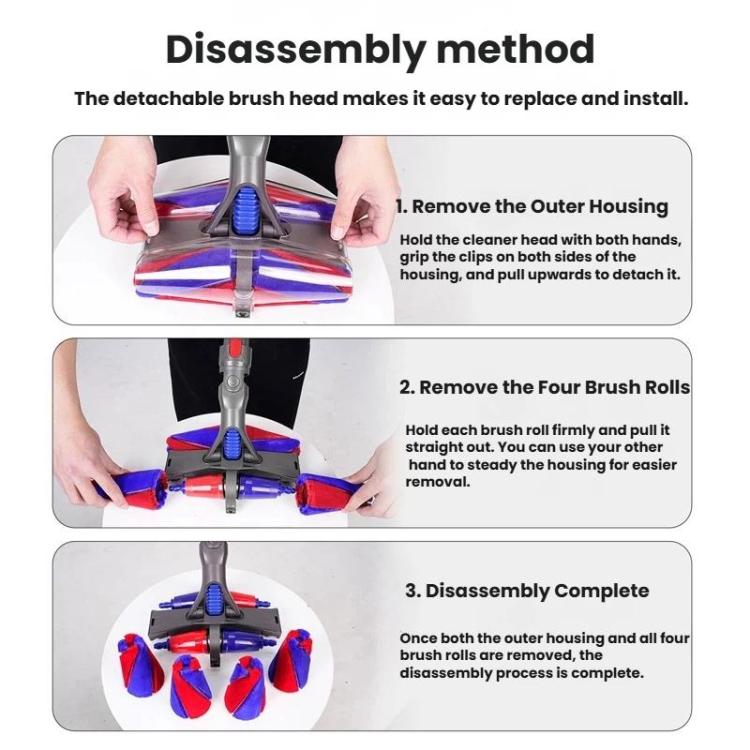 Disassembly method

The detachable brush head makes it easy to replace and install.

1. Remove the Outer Housing

Hold the cleaner head with both hands, grip the clips on both sides of the housing, and pull upwards to detach it.

2. Remove the Four Brush Rolls

Hold each brush roll firmly and pull it straight out. You can use your other hand to steady the housing for easier removal.

3. Disassembly Complete

Once both the outer housing and all four brush rolls are removed, the disassembly process is complete.